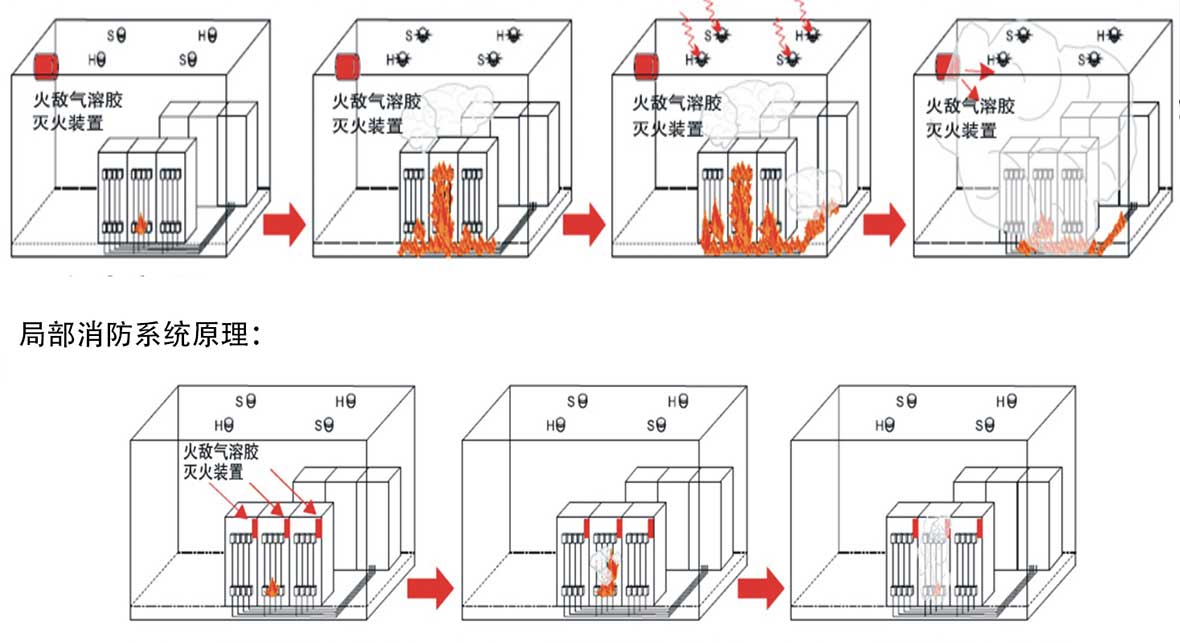 S H
H S
火敌气溶胶
灭火装置

S H
H S
火敌气溶胶
灭火装置

S H
H S
火敌气溶胶
灭火装置

S H
H S
火敌气溶胶
灭火装置

局部消防系统原理：

S H
H S
火敌气溶胶
灭火装置

S H
H S

S H
H S